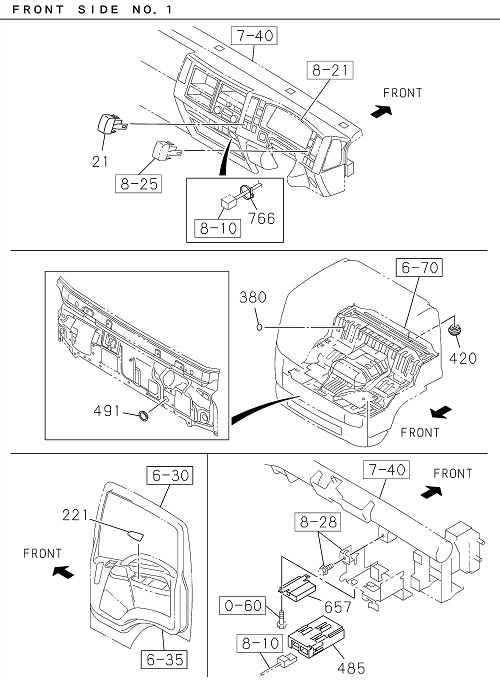 FRONT SIDE NO. 1

7-40
8-21
FRONT
21
8-25
8-10
766

6-70
380
420
491
FRONT

6-30
221
FRONT
6-35

7-40
FRONT
8-28
0-60
657
8-10
485